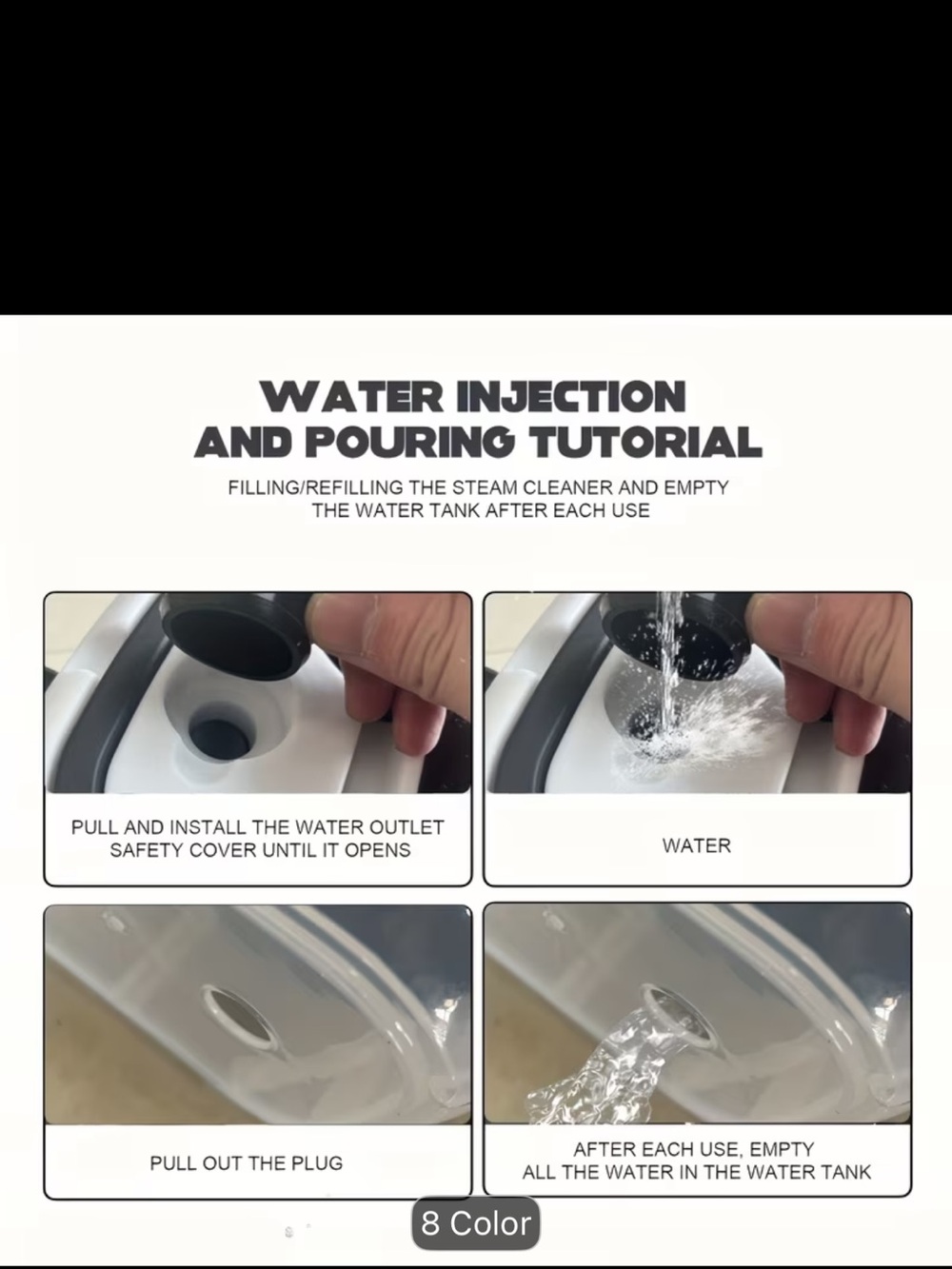 WATER INJECTION AND POURING TUTORIAL

FILLING/REFILLING THE STEAM CLEANER AND EMPTY THE WATER TANK AFTER EACH USE

PULL AND INSTALL THE WATER OUTLET SAFETY COVER UNTIL IT OPENS

WATER

PULL OUT THE PLUG

AFTER EACH USE, EMPTY ALL THE WATER IN THE WATER TANK

8 Color